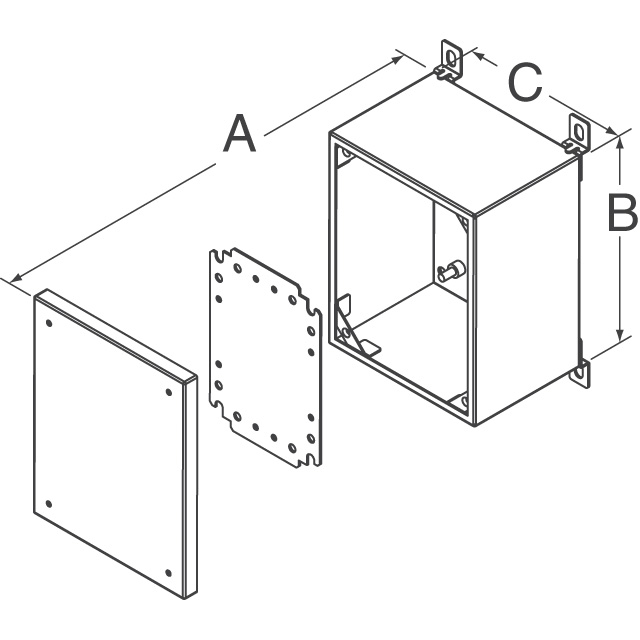 A
C
B